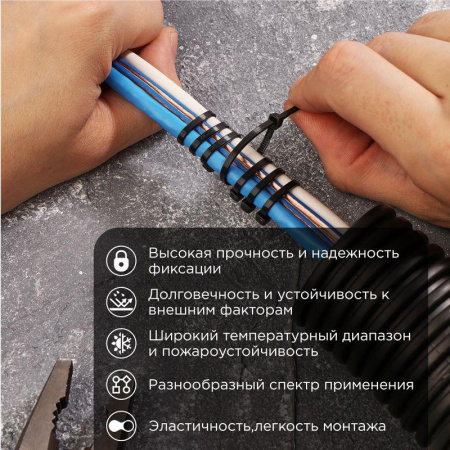 Высокая прочность и надежность фиксации

Долговечность и устойчивость к внешним факторам

Широкий температурный диапазон и пожароустойчивость

Разнообразный спектр применения

Эластичность,легкость монтажа