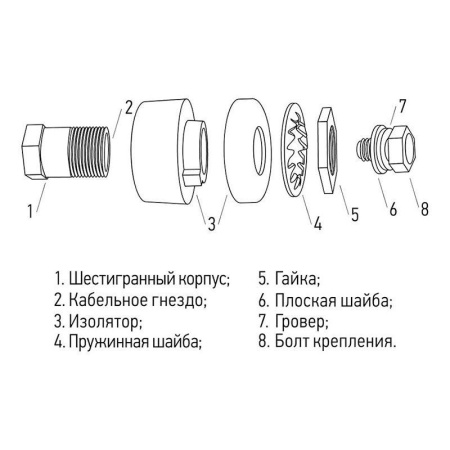 2

7

1

3

4

5

6

8

1. Шестигранный корпус;
2. Кабельное гнездо;
3. Изолятор;
4. Пружинная шайба;

5. Гайка;
6. Плоская шайба;
7. Гровер;
8. Болт крепления.