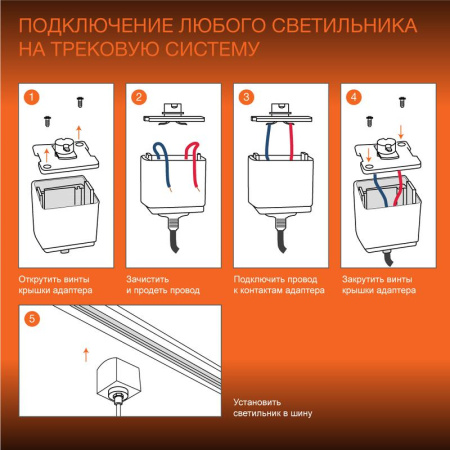 ПОДКЛЮЧЕНИЕ ЛЮБОГО СВЕТИЛЬНИКА НА ТРЕКОВУЮ СИСТЕМУ

1

Открутить винты крышки адаптера

2

Зачистить и продеть провод

3

Подключить провод к контактам адаптера

4

Закрутить винты крышки адаптера

5

Установить светильник в шину